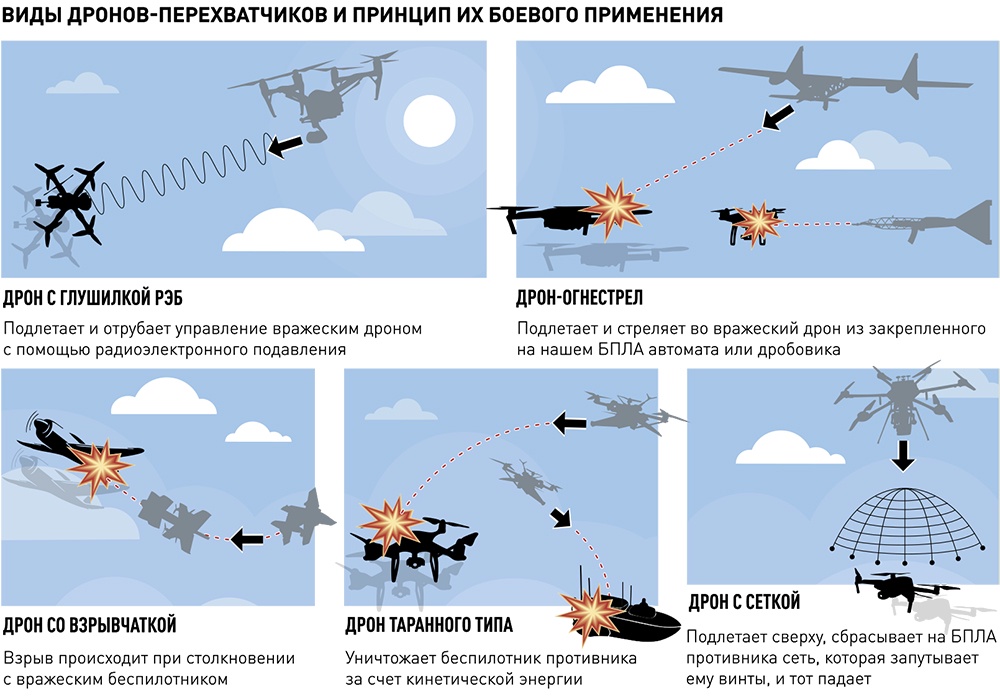 ВИДЫ ДРОНОВ-ПЕРЕХВАТЧИКОВ И ПРИНЦИП ИХ БОЕВОГО ПРИМЕНЕНИЯ

ДРОН С ГЛУШИЛКОЙ РЭБ

Подлетает и отрубает управление вражеским дроном с помощью радиоэлектронного подавления

ДРОН-ОГНЕСТРЕЛ

Подлетает и стреляет во вражеский дрон из закрепленного на нашем БПЛА автомата или дробовика

ДРОН СО ВЗРЫВЧАТКОЙ

Взрыв происходит при столкновении с вражеским беспилотником

ДРОН ТАРАННОГО ТИПА

Уничтожает беспилотник противника за счет кинетической энергии

ДРОН С СЕТКОЙ

Подлетает сверху, сбрасывает на БПЛА противника сеть, которая запутывает ему винты, и тот падает