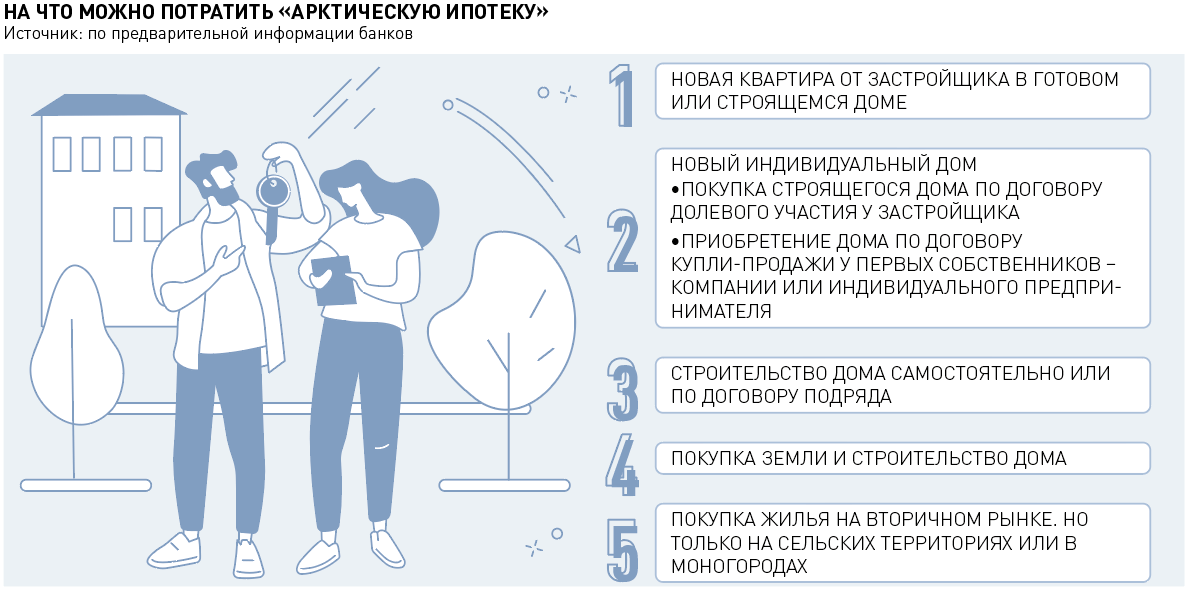 НА ЧТО МОЖНО ПОТРАТИТЬ «АРКТИЧЕСКУЮ ИПОТЕКУ»
Источник: по предварительной информации банков

1 НОВАЯ КВАРТИРА ОТ ЗАСТРОЙЩИКА В ГОТОВОМ ИЛИ СТРОЯЩЕМСЯ ДОМЕ

2 НОВЫЙ ИНДИВИДУАЛЬНЫЙ ДОМ
•ПОКУПКА СТРОЯЩЕГОСЯ ДОМА ПО ДОГОВОРУ ДОЛЕВОГО УЧАСТИЯ У ЗАСТРОЙЩИКА
•ПРИОБРЕТЕНИЕ ДОМА ПО ДОГОВОРУ КУПЛИ-ПРОДАЖИ У ПЕРВЫХ СОБСТВЕННИКОВ – КОМПАНИИ ИЛИ ИНДИВИДУАЛЬНОГО ПРЕДПРИНИМАТЕЛЯ

3 СТРОИТЕЛЬСТВО ДОМА САМОСТОЯТЕЛЬНО ИЛИ ПО ДОГОВОРУ ПОДРЯДА

4 ПОКУПКА ЗЕМЛИ И СТРОИТЕЛЬСТВО ДОМА

5 ПОКУПКА ЖИЛЬЯ НА ВТОРИЧНОМ РЫНКЕ. НО ТОЛЬКО НА СЕЛЬСКИХ ТЕРРИТОРИЯХ ИЛИ В МОНОГОРОДАХ