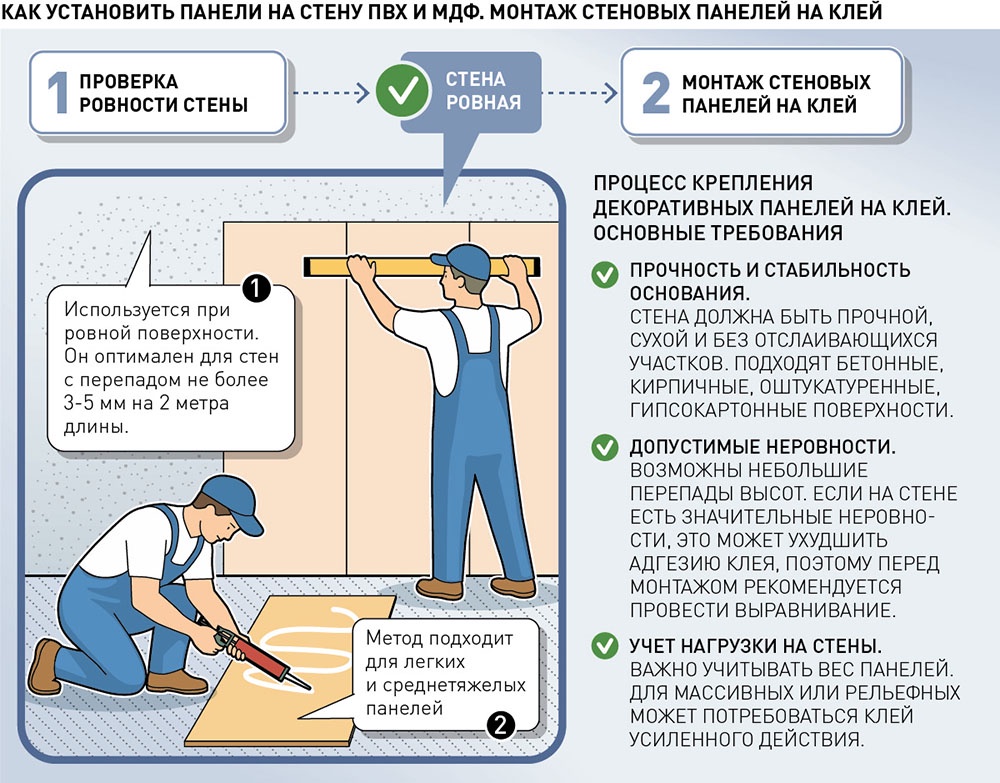 КАК УСТАНОВИТЬ ПАНЕЛИ НА СТЕНУ ПВХ И МДФ. МОНТАЖ СТЕНОВЫХ ПАНЕЛЕЙ НА КЛЕЙ

1 ПРОВЕРКА РОВНОСТИ СТЕНЫ

СТЕНА РОВНАЯ

2 МОНТАЖ СТЕНОВЫХ ПАНЕЛЕЙ НА КЛЕЙ

1 Используется при ровной поверхности. Он оптимален для стен с перепадом не более 3-5 мм на 2 метра длины.

Метод подходит для легких и среднетяжелых панелей 2

ПРОЦЕСС КРЕПЛЕНИЯ ДЕКОРАТИВНЫХ ПАНЕЛЕЙ НА КЛЕЙ. ОСНОВНЫЕ ТРЕБОВАНИЯ

ПРОЧНОСТЬ И СТАБИЛЬНОСТЬ ОСНОВАНИЯ.
СТЕНА ДОЛЖНА БЫТЬ ПРОЧНОЙ, СУХОЙ И БЕЗ ОТСЛАИВАЮЩИХСЯ УЧАСТКОВ. ПОДХОДЯТ БЕТОННЫЕ, КИРПИЧНЫЕ, ОШТУКАТУРЕННЫЕ, ГИПСОКАРТОННЫЕ ПОВЕРХНОСТИ.

ДОПУСТИМЫЕ НЕРОВНОСТИ.
ВОЗМОЖНЫ НЕБОЛЬШИЕ ПЕРЕПАДЫ ВЫСОТ. ЕСЛИ НА СТЕНЕ ЕСТЬ ЗНАЧИТЕЛЬНЫЕ НЕРОВНОСТИ, ЭТО МОЖЕТ УХУДШИТЬ АДГЕЗИЮ КЛЕЯ, ПОЭТОМУ ПЕРЕД МОНТАЖОМ РЕКОМЕНДУЕТСЯ ПРОВЕСТИ ВЫРАВНИВАНИЕ.

УЧЕТ НАГРУЗКИ НА СТЕНЫ.
ВАЖНО УЧИТЫВАТЬ ВЕС ПАНЕЛЕЙ. ДЛЯ МАССИВНЫХ ИЛИ РЕЛЬЕФНЫХ МОЖЕТ ПОТРЕБОВАТЬСЯ КЛЕЙ УСИЛЕННОГО ДЕЙСТВИЯ.