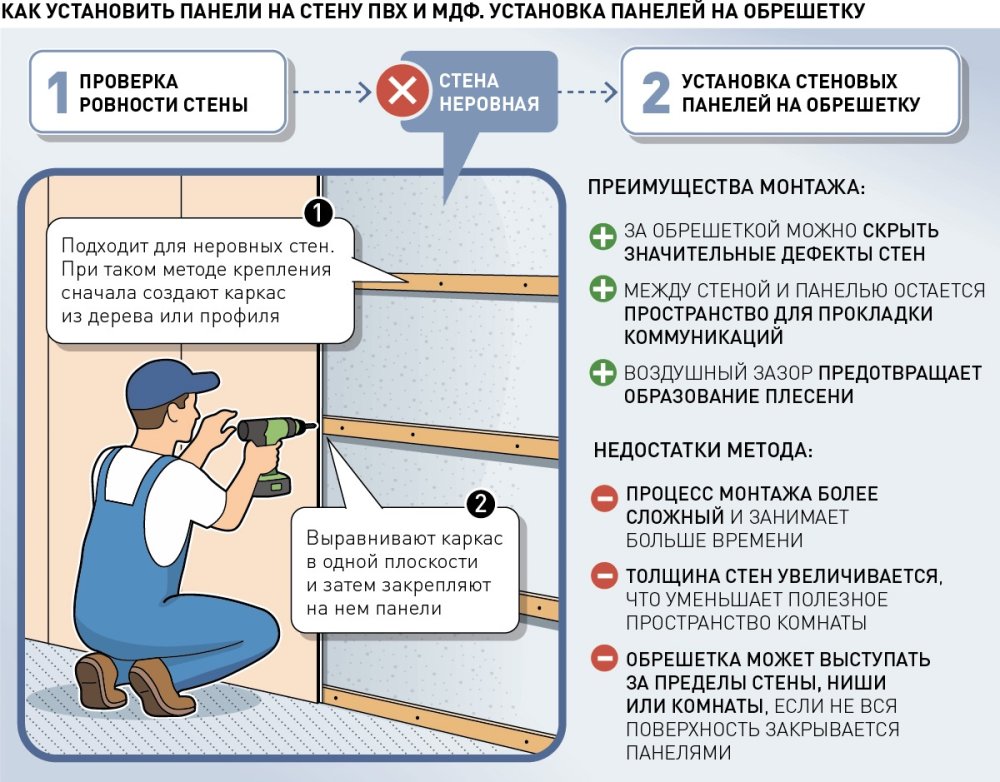 КАК УСТАНОВИТЬ ПАНЕЛИ НА СТЕНУ ПВХ И МДФ. УСТАНОВКА ПАНЕЛЕЙ НА ОБРЕШЕТКУ

1 ПРОВЕРКА РОВНОСТИ СТЕНЫ

СТЕНА НЕРОВНАЯ

2 УСТАНОВКА СТЕНОВЫХ ПАНЕЛЕЙ НА ОБРЕШЕТКУ

1 Подходит для неровных стен. При таком методе крепления сначала создают каркас из дерева или профиля

2 Выравнивают каркас в одной плоскости и затем закрепляют на нем панели

ПРЕИМУЩЕСТВА МОНТАЖА:

ЗА ОБРЕШЕТКОЙ МОЖНО СКРЫТЬ ЗНАЧИТЕЛЬНЫЕ ДЕФЕКТЫ СТЕН

МЕЖДУ СТЕНОЙ И ПАНЕЛЬЮ ОСТАЕТСЯ ПРОСТРАНСТВО ДЛЯ ПРОКЛАДКИ КОММУНИКАЦИЙ

ВОЗДУШНЫЙ ЗАЗОР ПРЕДОТВРАЩАЕТ ОБРАЗОВАНИЕ ПЛЕСЕНИ

НЕДОСТАТКИ МЕТОДА:

ПРОЦЕСС МОНТАЖА БОЛЕЕ СЛОЖНЫЙ И ЗАНИМАЕТ БОЛЬШЕ ВРЕМЕНИ

ТОЛЩИНА СТЕН УВЕЛИЧИВАЕТСЯ, ЧТО УМЕНЬШАЕТ ПОЛЕЗНОЕ ПРОСТРАНСТВО КОМНАТЫ

ОБРЕШЕТКА МОЖЕТ ВЫСТУПАТЬ ЗА ПРЕДЕЛЫ СТЕНЫ, НИШИ ИЛИ КОМНАТЫ, ЕСЛИ НЕ ВСЯ ПОВЕРХНОСТЬ ЗАКРЫВАЕТСЯ ПАНЕЛЯМИ