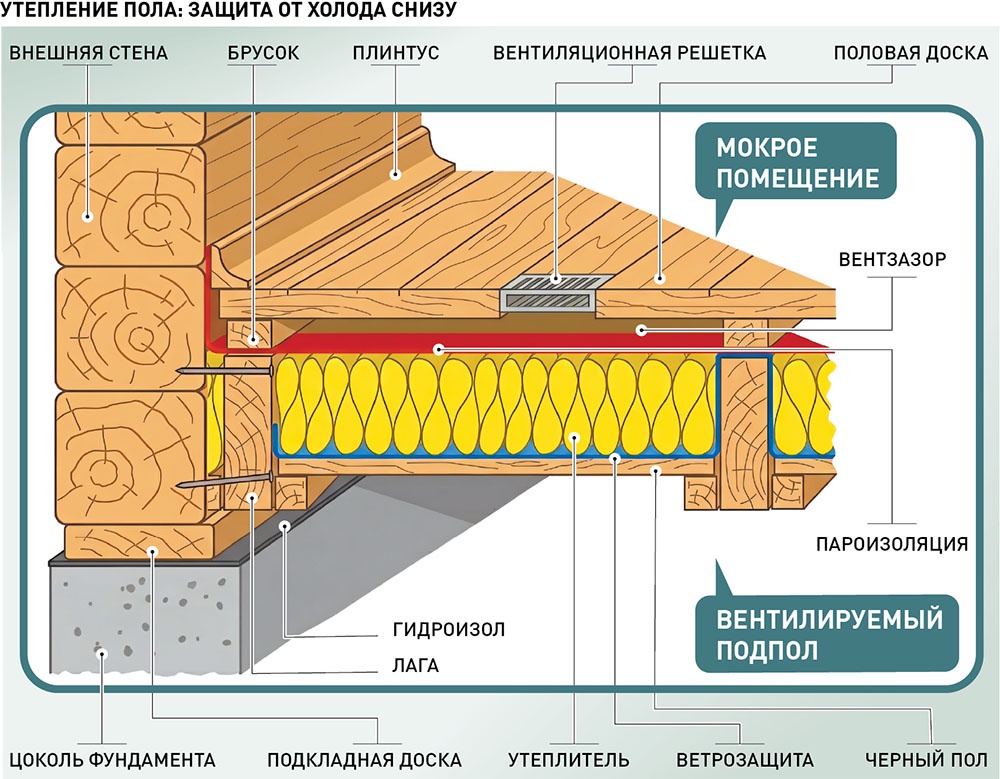 УТЕПЛЕНИЕ ПОЛА: ЗАЩИТА ОТ ХОЛОДА СНИЗУ

ВНЕШНЯЯ СТЕНА
БРУСОК
ПЛИНТУС
ВЕНТИЛЯЦИОННАЯ РЕШЕТКА
ПОЛОВАЯ ДОСКА

МОКРОЕ ПОМЕЩЕНИЕ

ВЕНТЗАЗОР

ПАРОИЗОЛЯЦИЯ

ВЕНТИЛИРУЕМЫЙ ПОДПОЛ

ГИДРОИЗОЛ
ЛАГА

ЦОКОЛЬ ФУНДАМЕНТА
ПОДКЛАДНАЯ ДОСКА
УТЕПЛИТЕЛЬ
ВЕТРОЗАЩИТА
ЧЕРНЫЙ ПОЛ